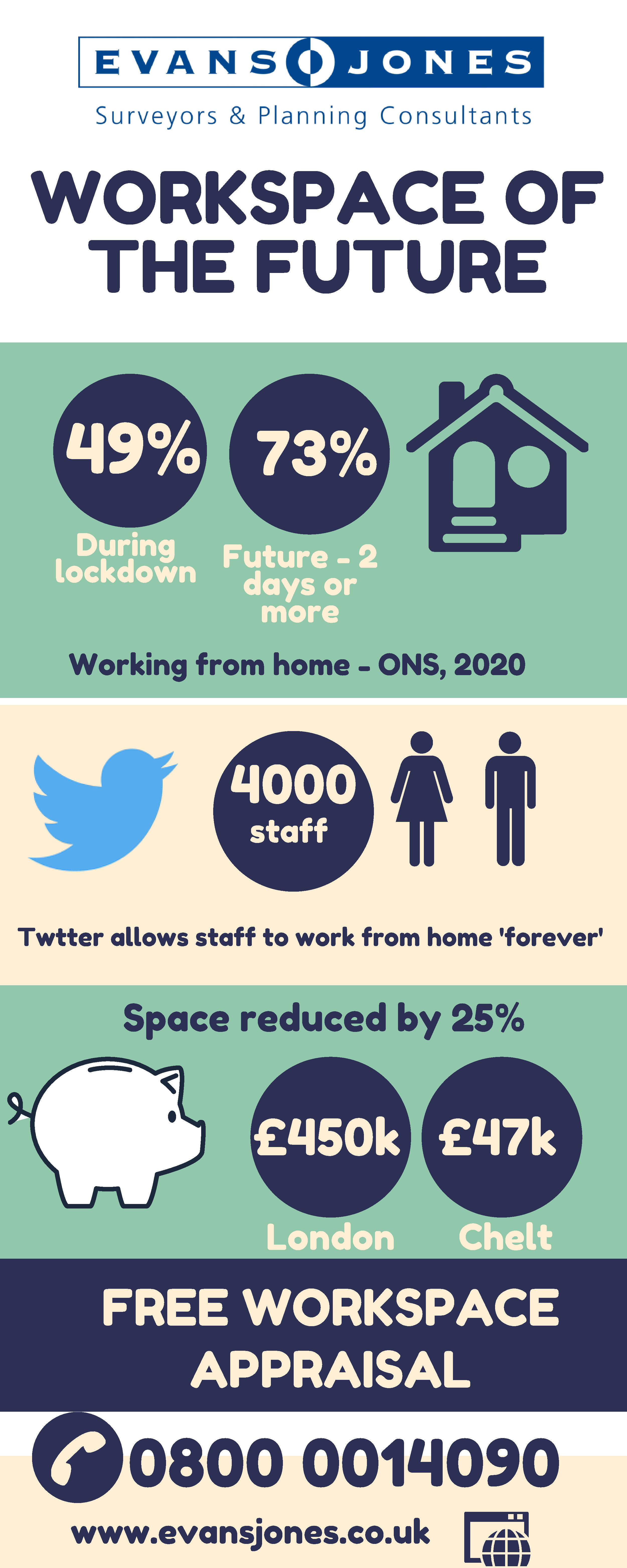 EVANS JONES
Surveyors & Planning Consultants

WORKSPACE OF THE FUTURE

49%
During lockdown

73%
Future - 2 days or more

Working from home - ONS, 2020

4000 staff

Twtter allows staff to work from home 'forever'

Space reduced by 25%

£450k
London

£47k
Chelt

FREE WORKSPACE APPRAISAL

0800 0014090

www.evansjones.co.uk